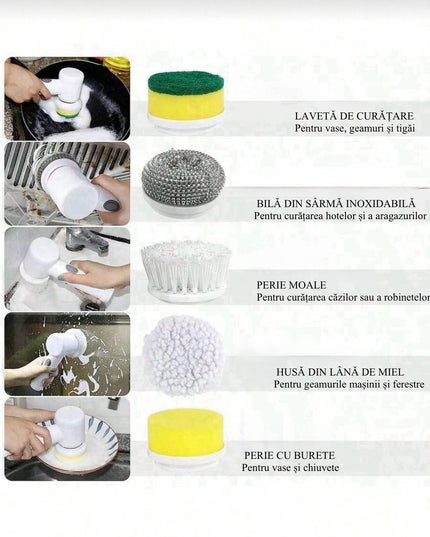 LAVETĂ DE CURĂȚARE
Pentru vase, geamuri și tigăi

BILĂ DIN SÂRMĂ INOXIDABILĂ
Pentru curățarea hotelor și a aragazurilor

PERIE MOALE
Pentru curățarea căzilor sau a robinetelor

HUSĂ DIN LÂNĂ DE MIEL
Pentru geamurile mașinii și ferestre

PERIE CU BURETE
Pentru vase și chiuvete